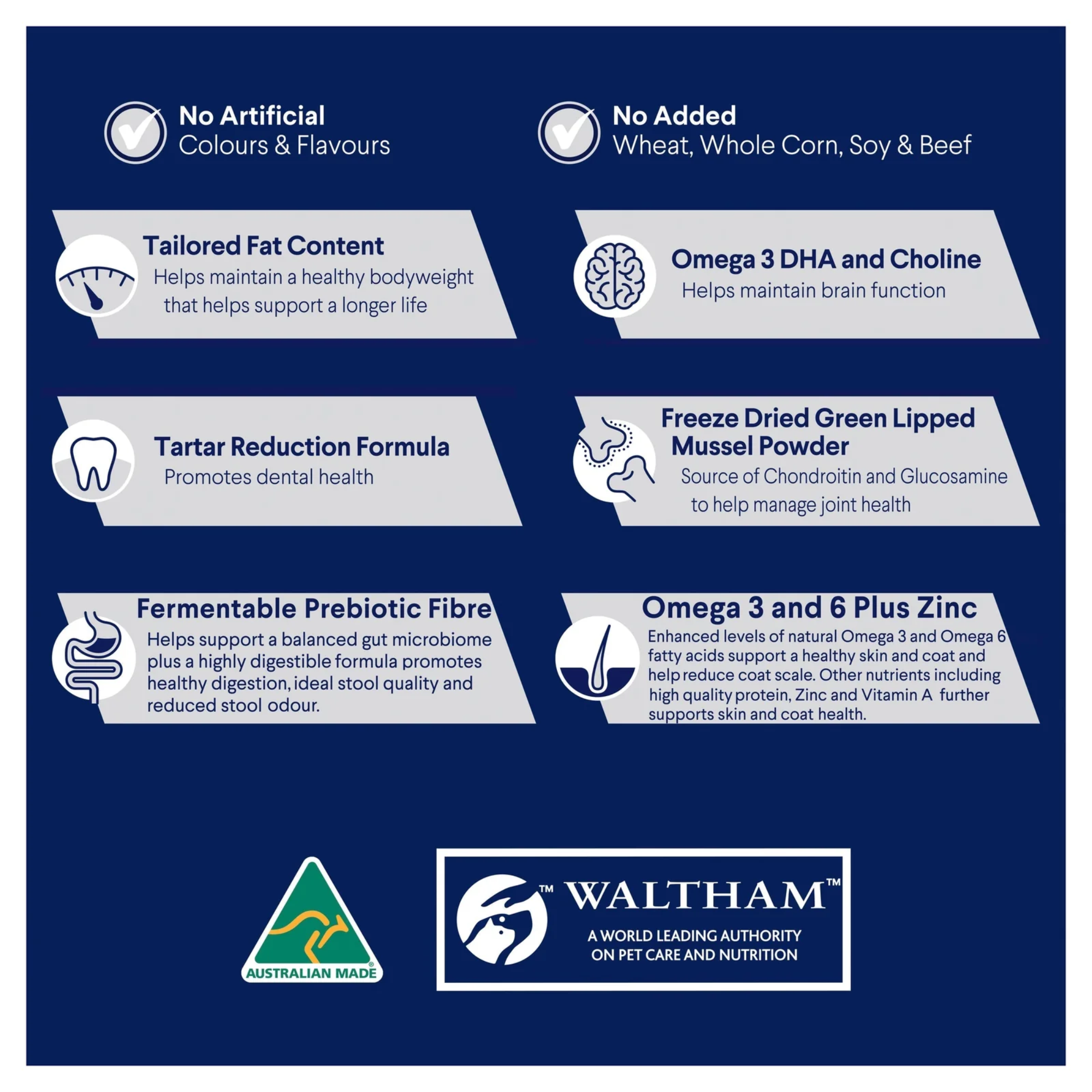 No Artificial
Colours & Flavours

No Added
Wheat, Whole Corn, Soy & Beef

Tailored Fat Content
Helps maintain a healthy bodyweight that helps support a longer life

Omega 3 DHA and Choline
Helps maintain brain function

Tartar Reduction Formula
Promotes dental health

Freeze Dried Green Lipped Mussel Powder
Source of Chondroitin and Glucosamine to help manage joint health

Fermentable Prebiotic Fibre
Helps support a balanced gut microbiome plus a highly digestible formula promotes healthy digestion, ideal stool quality and reduced stool odour.

Omega 3 and 6 Plus Zinc
Enhanced levels of natural Omega 3 and Omega 6 fatty acids support a healthy skin and coat and help reduce coat scale. Other nutrients including high quality protein, Zinc and Vitamin A further supports skin and coat health.

AUSTRALIAN MADE

™ WALTHAM™
A WORLD LEADING AUTHORITY ON PET CARE AND NUTRITION