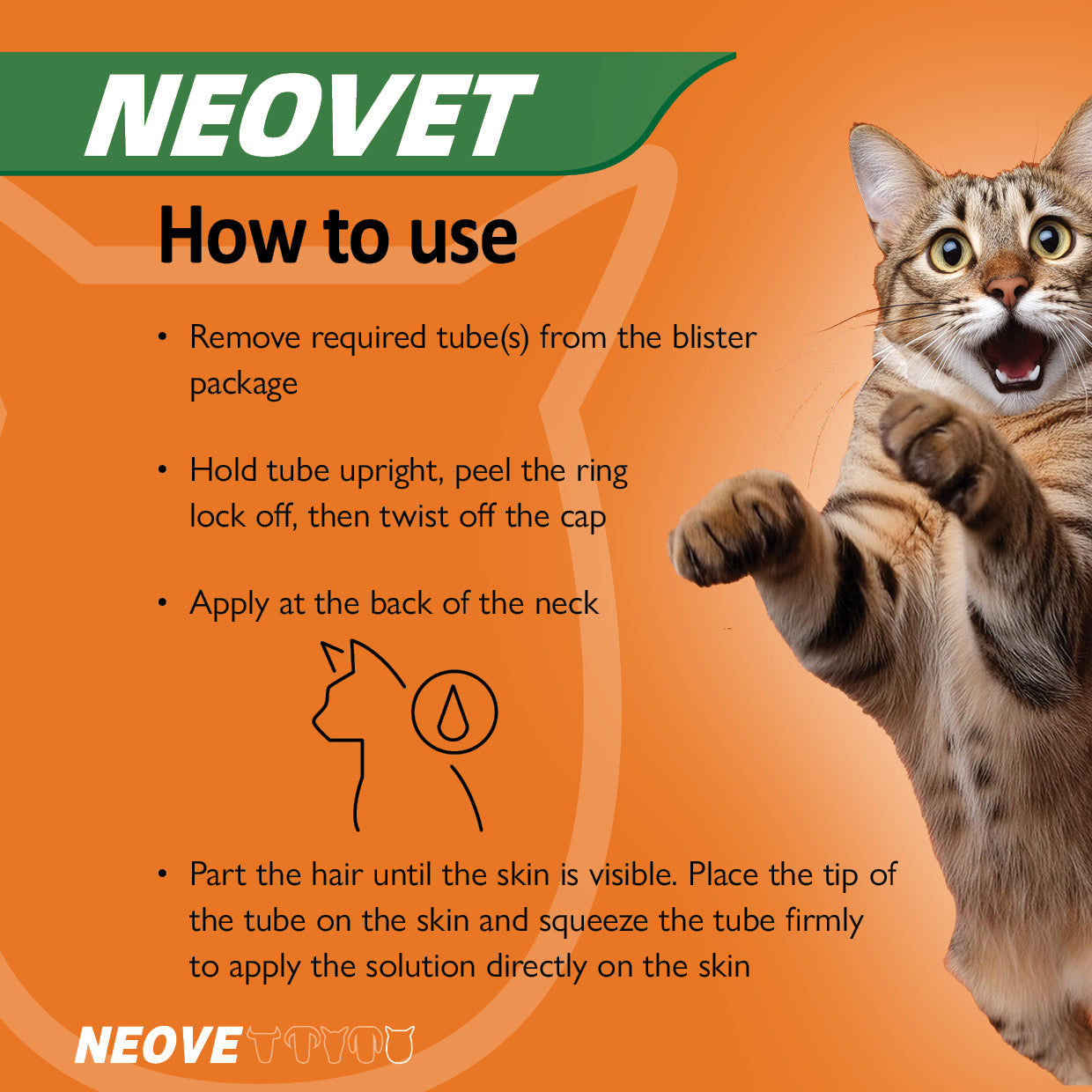 NEOVET

How to use

• Remove required tube(s) from the blister package

• Hold tube upright, peel the ring lock off, then twist off the cap

• Apply at the back of the neck

• Part the hair until the skin is visible. Place the tip of the tube on the skin and squeeze the tube firmly to apply the solution directly on the skin

NEOVE