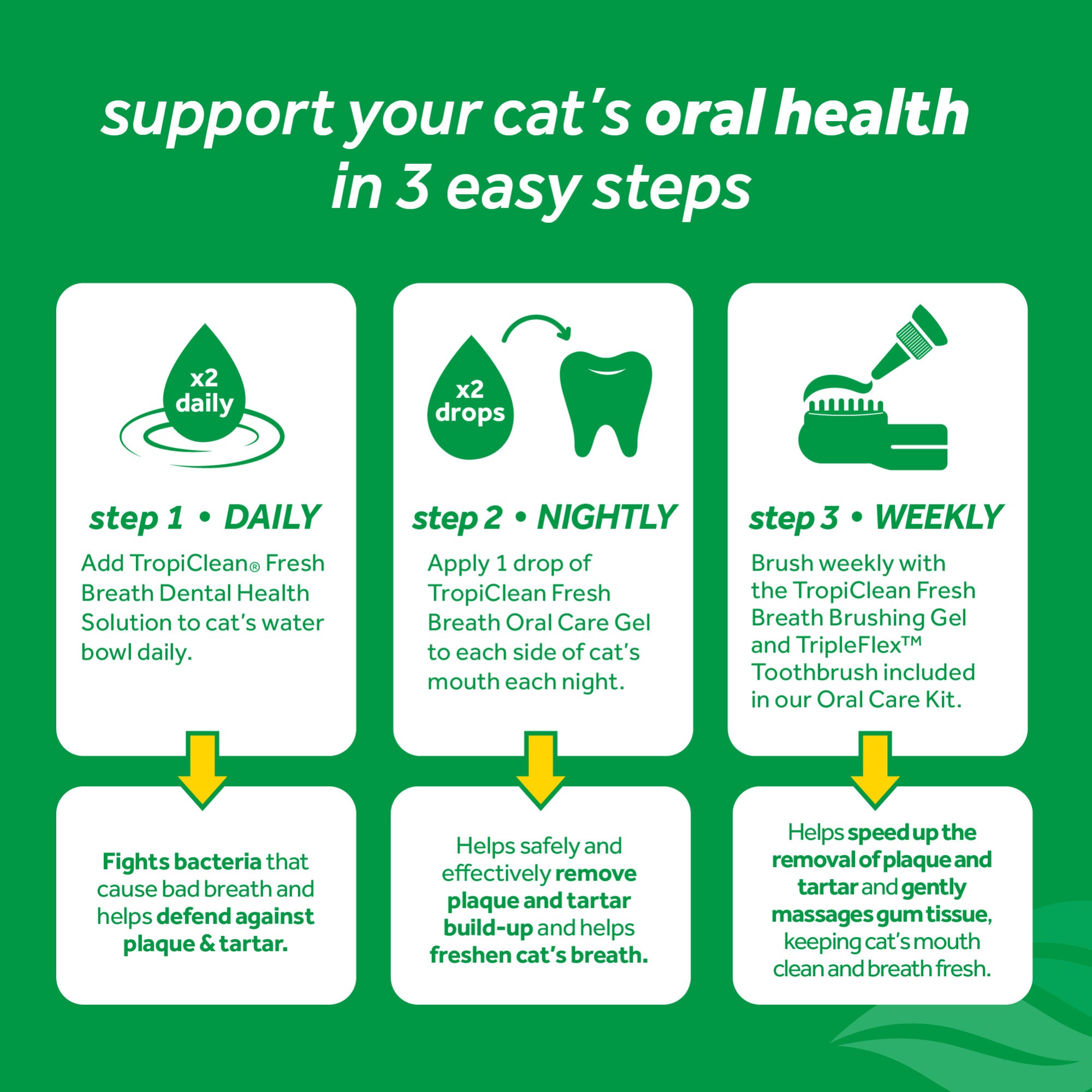 support your cat's oral health in 3 easy steps

x2 daily

step 1 • DAILY

Add TropiClean® Fresh Breath Dental Health Solution to cat's water bowl daily.

Fights bacteria that cause bad breath and helps defend against plaque & tartar.

x2 drops

step 2 • NIGHTLY

Apply 1 drop of TropiClean Fresh Breath Oral Care Gel to each side of cat's mouth each night.

Helps safely and effectively remove plaque and tartar build-up and helps freshen cat's breath.

step 3 • WEEKLY

Brush weekly with the TropiClean Fresh Breath Brushing Gel and TripleFlex™ Toothbrush included in our Oral Care Kit.

Helps speed up the removal of plaque and tartar and gently massages gum tissue, keeping cat's mouth clean and breath fresh.