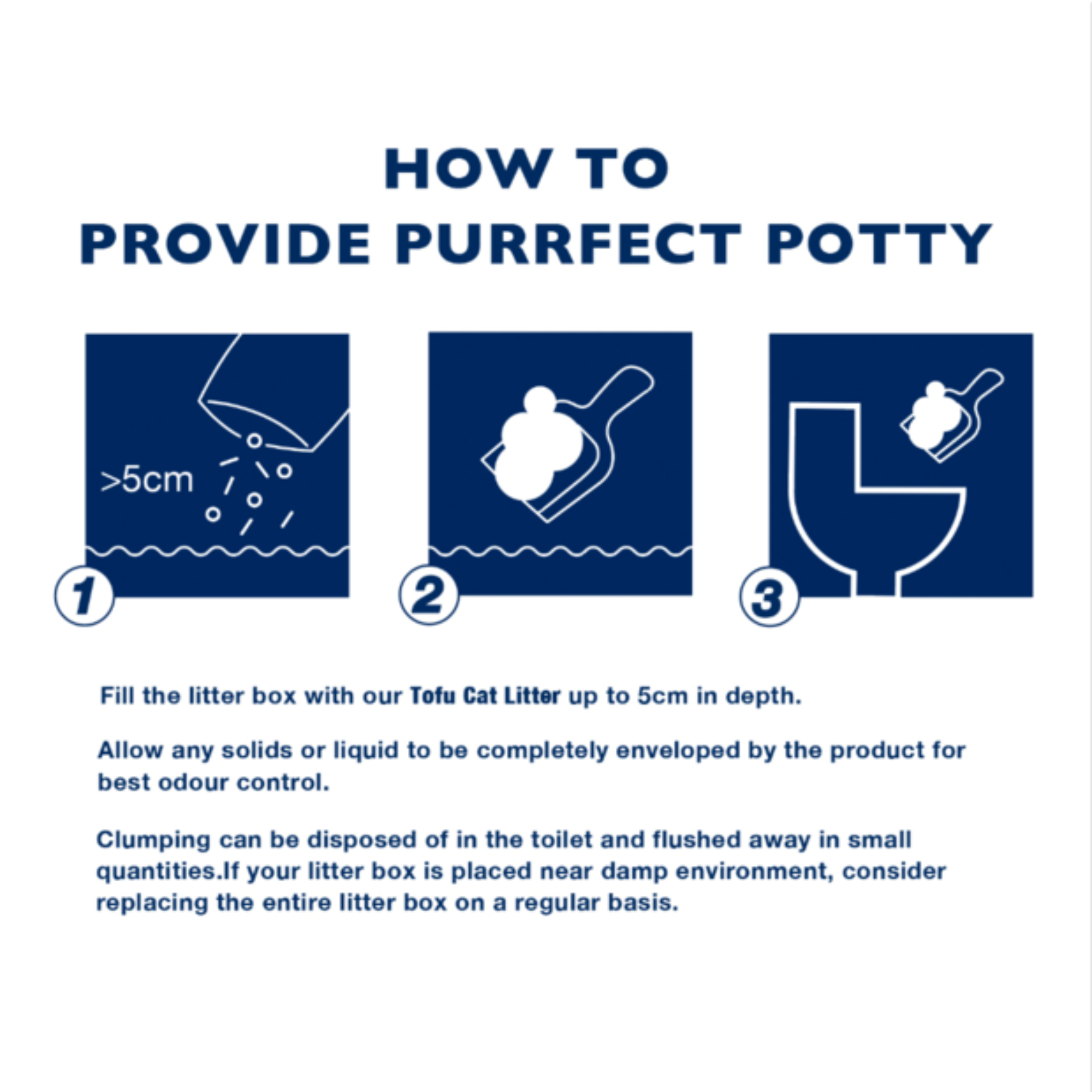 HOW TO
PROVIDE PURRFECT POTTY

>5cm

1

2

3

Fill the litter box with our Tofu Cat Litter up to 5cm in depth.

Allow any solids or liquid to be completely enveloped by the product for best odour control.

Clumping can be disposed of in the toilet and flushed away in small quantities.If your litter box is placed near damp environment, consider replacing the entire litter box on a regular basis.